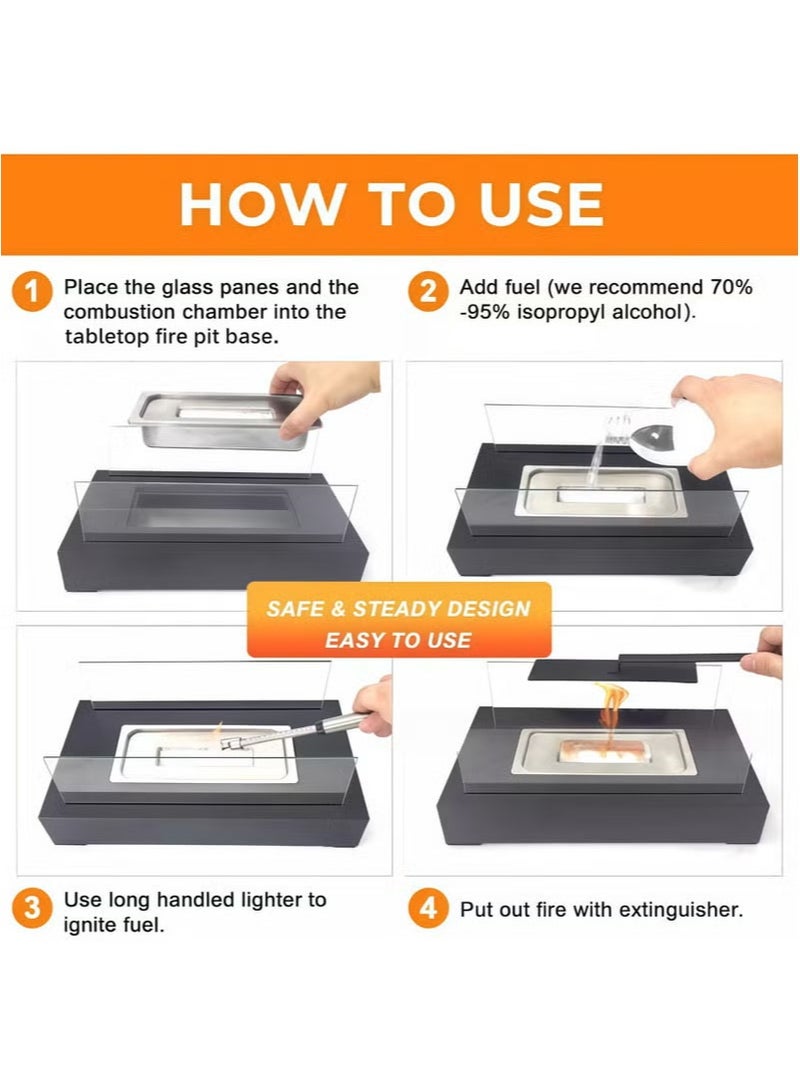 HOW TO USE

1 Place the glass panes and the combustion chamber into the tabletop fire pit base.

2 Add fuel (we recommend 70% -95% isopropyl alcohol).

SAFE & STEADY DESIGN
EASY TO USE

3 Use long handled lighter to ignite fuel.

4 Put out fire with extinguisher.